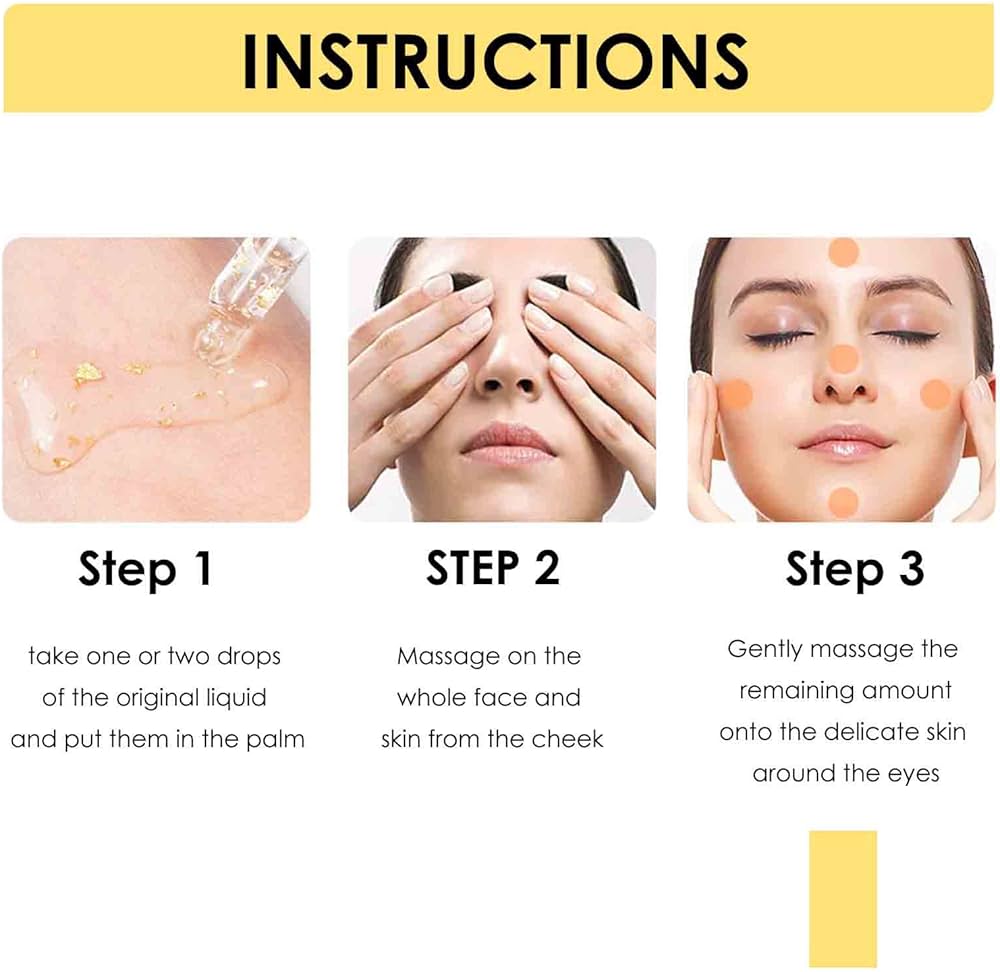 INSTRUCTIONS

Step 1

take one or two drops of the original liquid and put them in the palm

STEP 2

Massage on the whole face and skin from the cheek

Step 3

Gently massage the remaining amount onto the delicate skin around the eyes