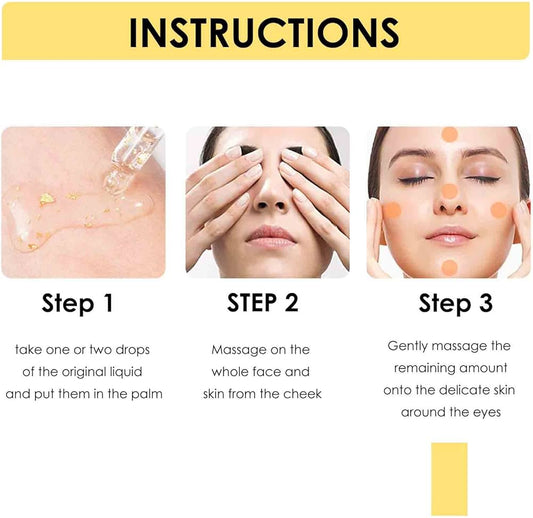 INSTRUCTIONS

Step 1

take one or two drops of the original liquid and put them in the palm

STEP 2

Massage on the whole face and skin from the cheek

Step 3

Gently massage the remaining amount onto the delicate skin around the eyes